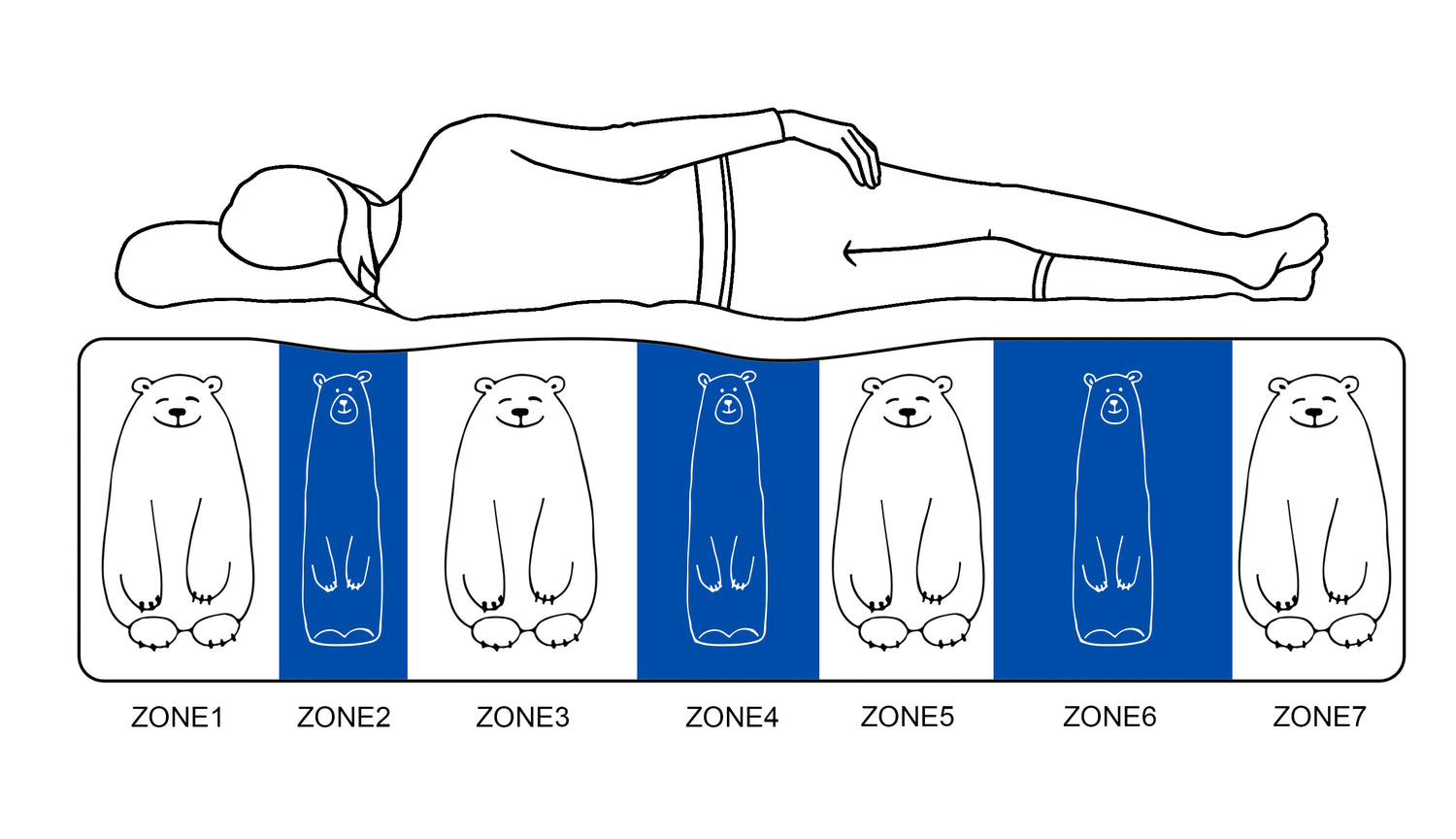 ZONE1 ZONE2 ZONE3 ZONE4 ZONE5 ZONE6 ZONE7