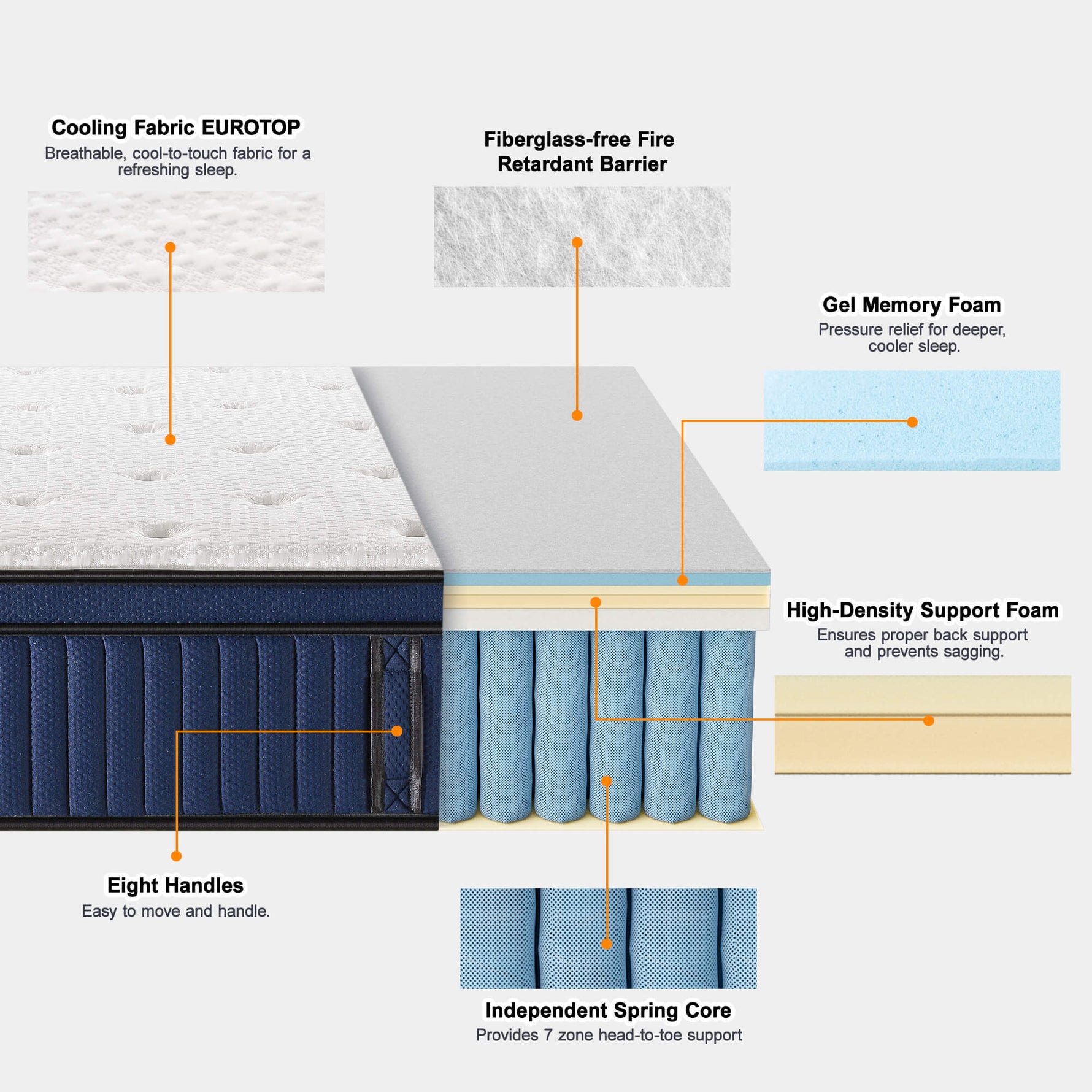 Cooling Fabric EUROTOP
Breathable, cool-to-touch fabric for a refreshing sleep.

Fiberglass-free Fire Retardant Barrier

Gel Memory Foam
Pressure relief for deeper, cooler sleep.

High-Density Support Foam
Ensures proper back support and prevents sagging.

Eight Handles
Easy to move and handle.

Independent Spring Core
Provides 7 zone head-to-toe support